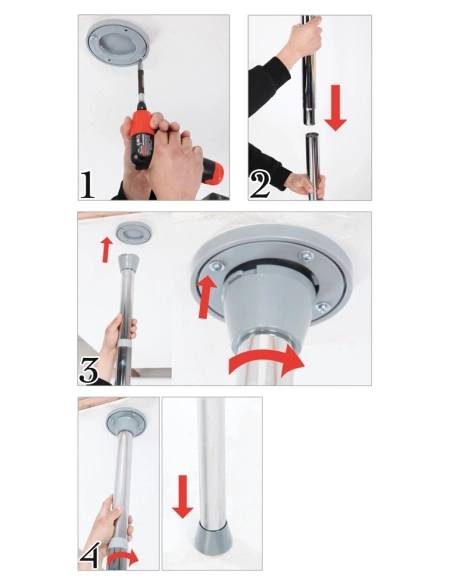 1

2

3

4