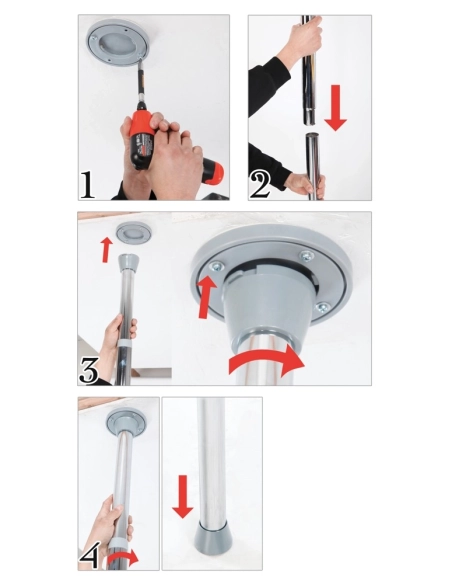 1
2
3
4